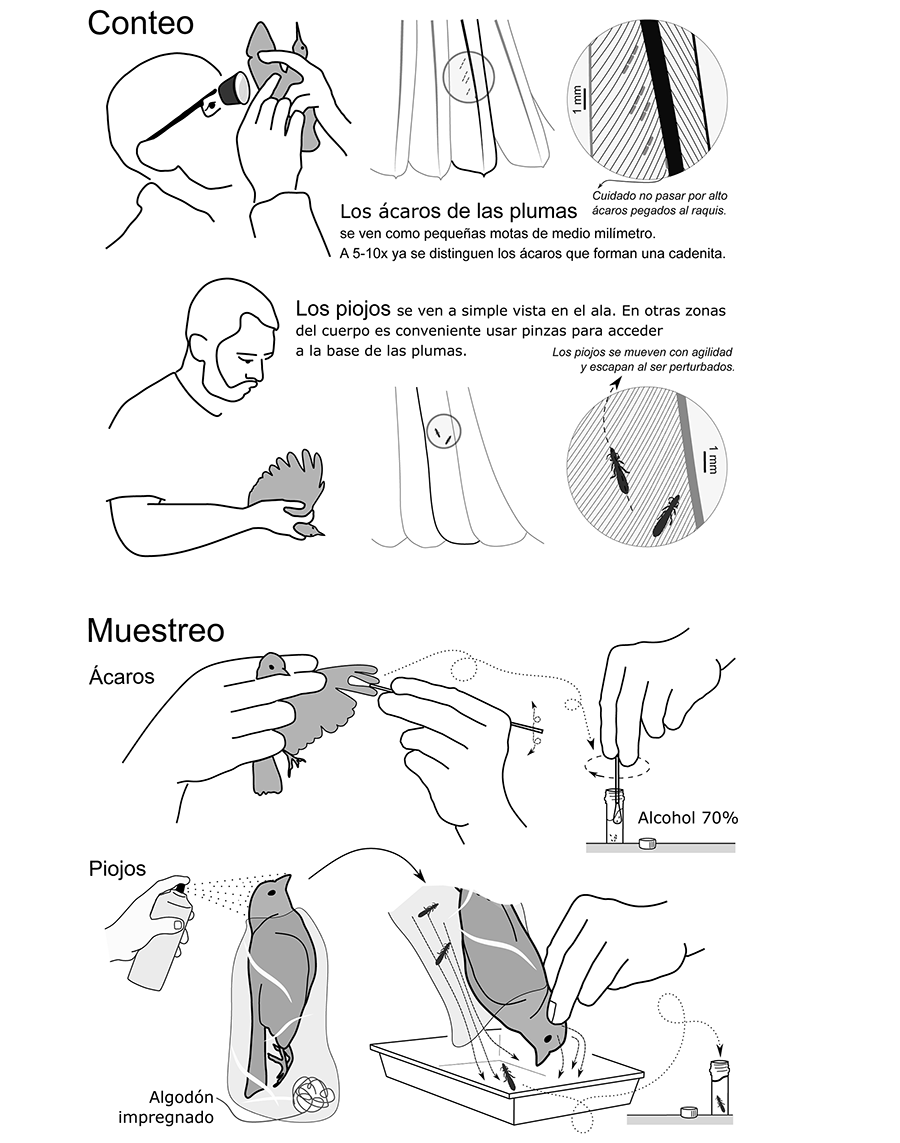 Conteo

1 mm

Cuidado no pasar por alto ácaros pegados al raquis.

Los ácaros de las plumas se ven como pequeñas motas de medio milímetro. A 5-10x ya se distinguen los ácaros que forman una cadenita.

Los piojos se ven a simple vista en el ala. En otras zonas del cuerpo es conveniente usar pinzas para acceder a la base de las plumas.

Los piojos se mueven con agilidad y escapan al ser perturbados.

1 mm

Muestreo

Ácaros

Alcohol 70%

Piojos

Algodón impregnado